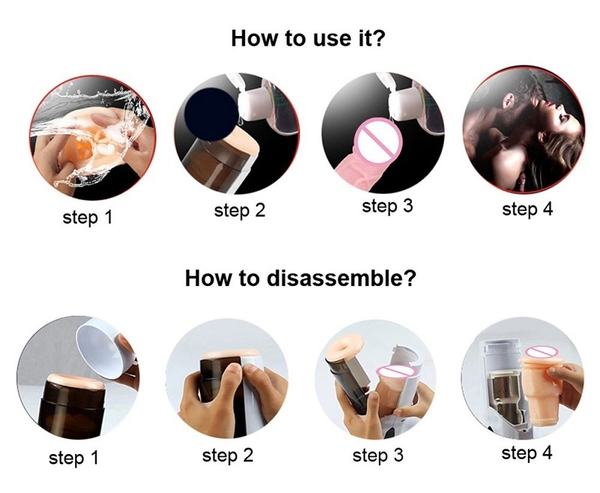 How to use it?

step 1

step 2

step 3

step 4

How to disassemble?

step 1

step 2

step 3

step 4